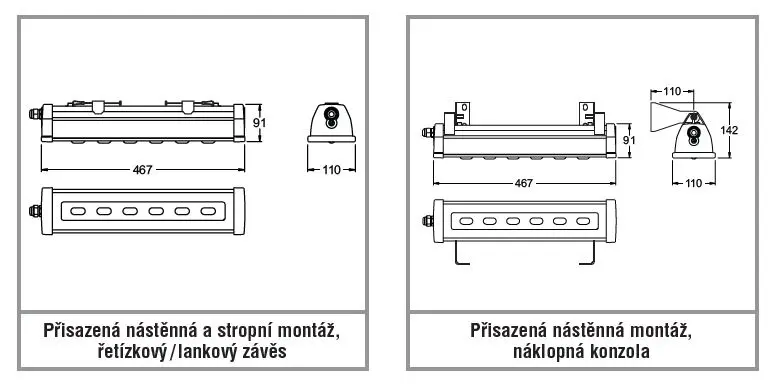 91

467

110

Přisazená nástěnná a stropní montáž, řetízkový/lankový závěs

110

91

142

467

110

Přisazená nástěnná montáž, náklopná konzola