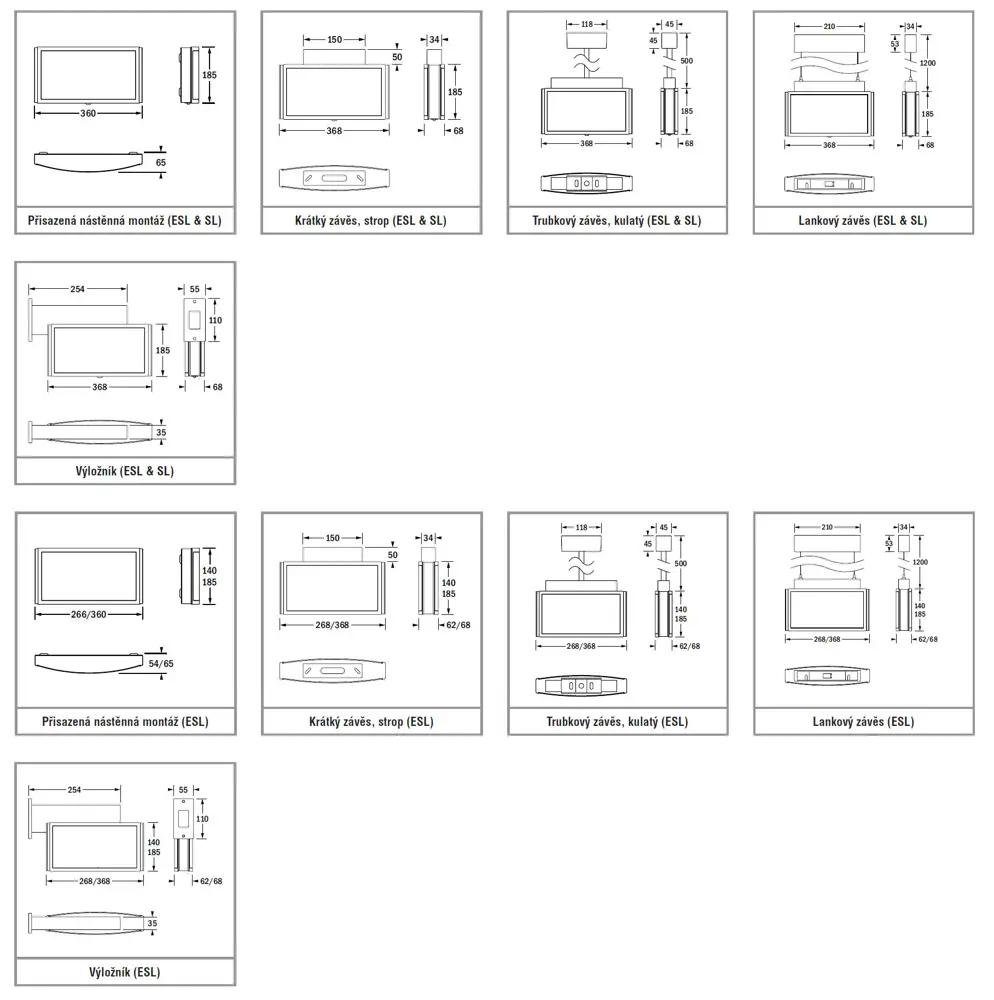 185
360
65
Přisazená nástěnná montáž (ESL & SL)

150
50
34
185
368
68
Krátký závěs, strop (ESL & SL)

118
45
45
500
185
368
68
Trubkový závěs, kulatý (ESL & SL)

210
34
53
1200
185
368
68
Lankový závěs (ESL & SL)

254
55
110
185
368
68
35
Výložník (ESL & SL)

140
185
266/360
54/65
Přisazená nástěnná montáž (ESL)

150
50
34
140
185
268/368
62/68
Krátký závěs, strop (ESL)

118
45
45
500
140
185
268/368
62/68
Trubkový závěs, kulatý (ESL)

210
34
53
1200
140
185
268/368
62/68
Lankový závěs (ESL)

254
55
110
140
185
268/368
62/68
35
Výložník (ESL)