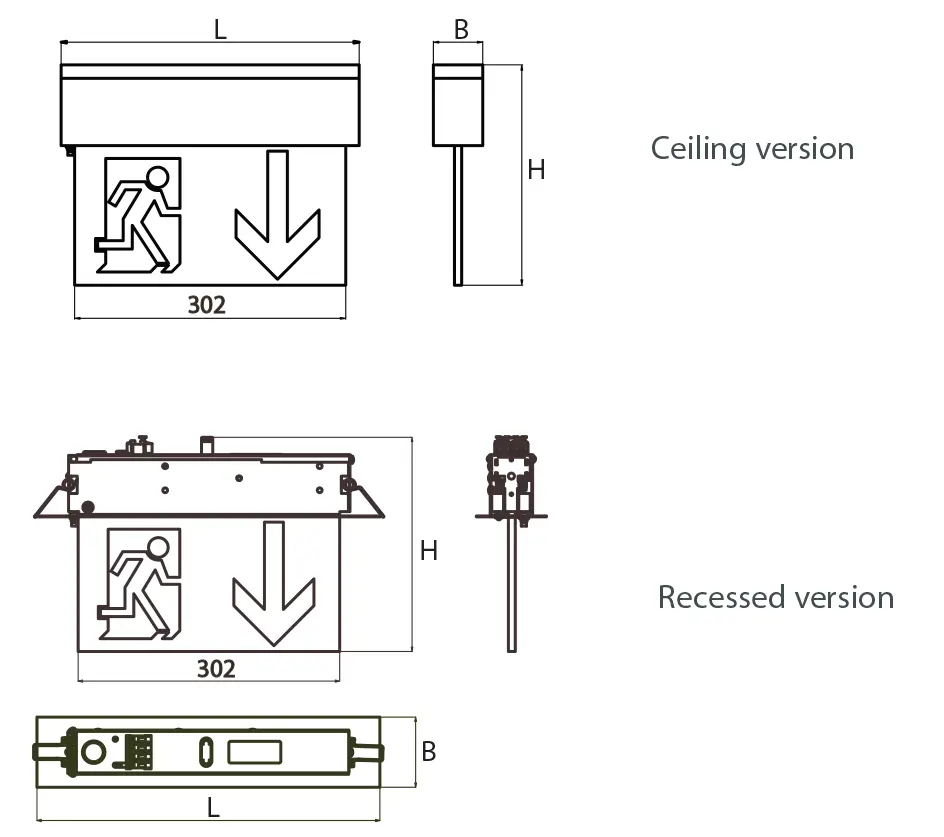 L

B

H

Ceiling version

302

H

Recessed version

302

B

L