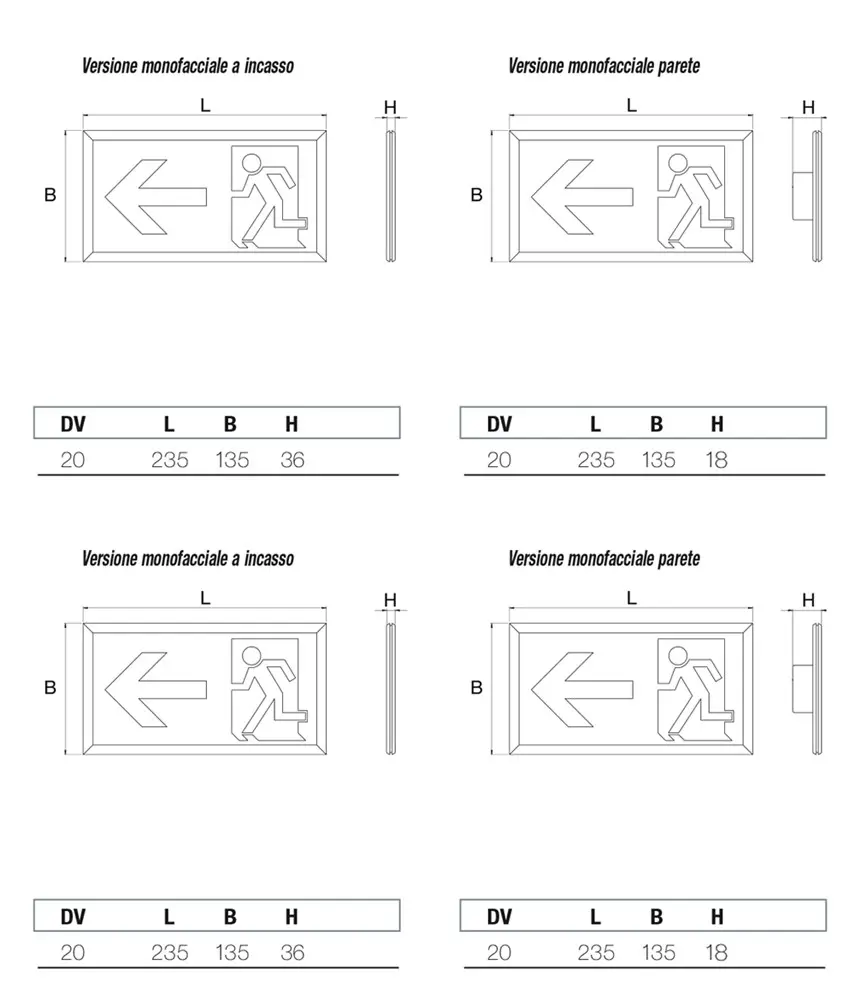 Versione monofacciale a incasso

L

H

B

| DV | L | B | H |
|---|---|---|---|
| 20 | 235 | 135 | 36 |

Versione monofacciale parete

L

H

B

| DV | L | B | H |
|---|---|---|---|
| 20 | 235 | 135 | 18 |

Versione monofacciale a incasso

L

H

B

| DV | L | B | H |
|---|---|---|---|
| 20 | 235 | 135 | 36 |

Versione monofacciale parete

L

H

B

| DV | L | B | H |
|---|---|---|---|
| 20 | 235 | 135 | 18 |