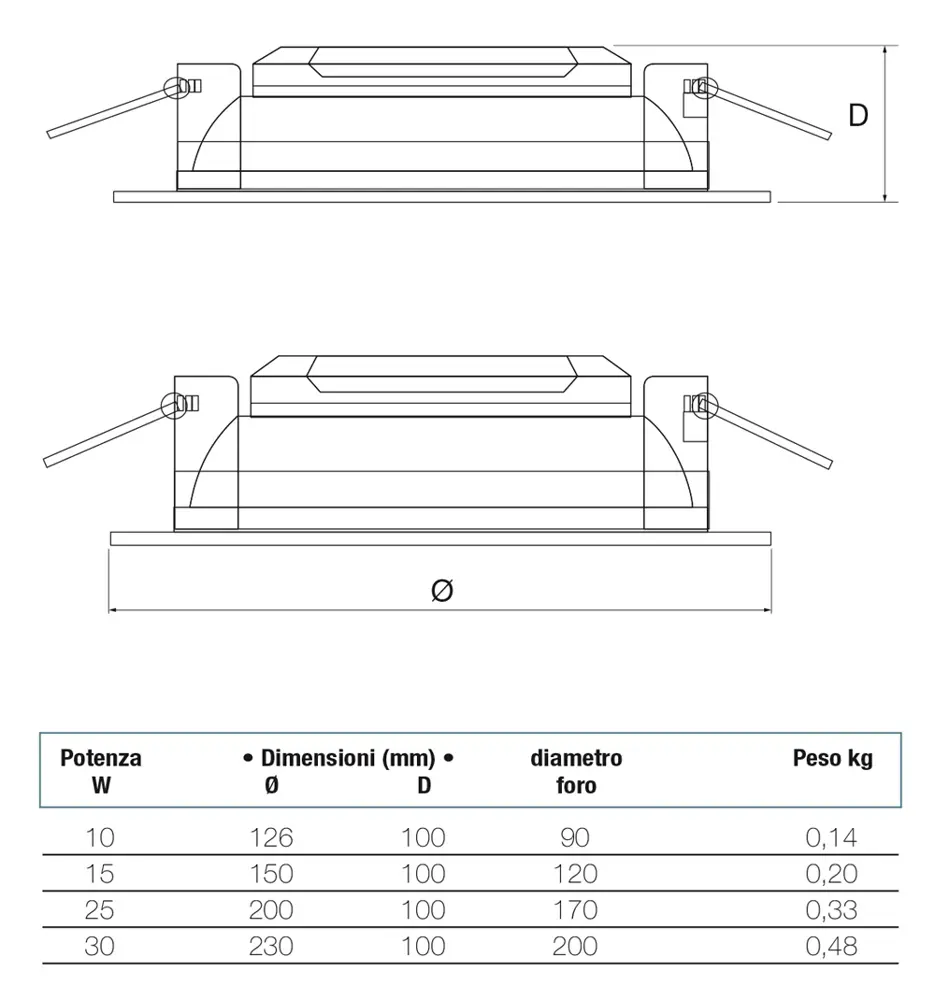 D

Ø

| Potenza W | • Dimensioni (mm) • Ø | D | diametro foro | Peso kg |
|---|---|---|---|---|
| 10 | 126 | 100 | 90 | 0,14 |
| 15 | 150 | 100 | 120 | 0,20 |
| 25 | 200 | 100 | 170 | 0,33 |
| 30 | 230 | 100 | 200 | 0,48 |