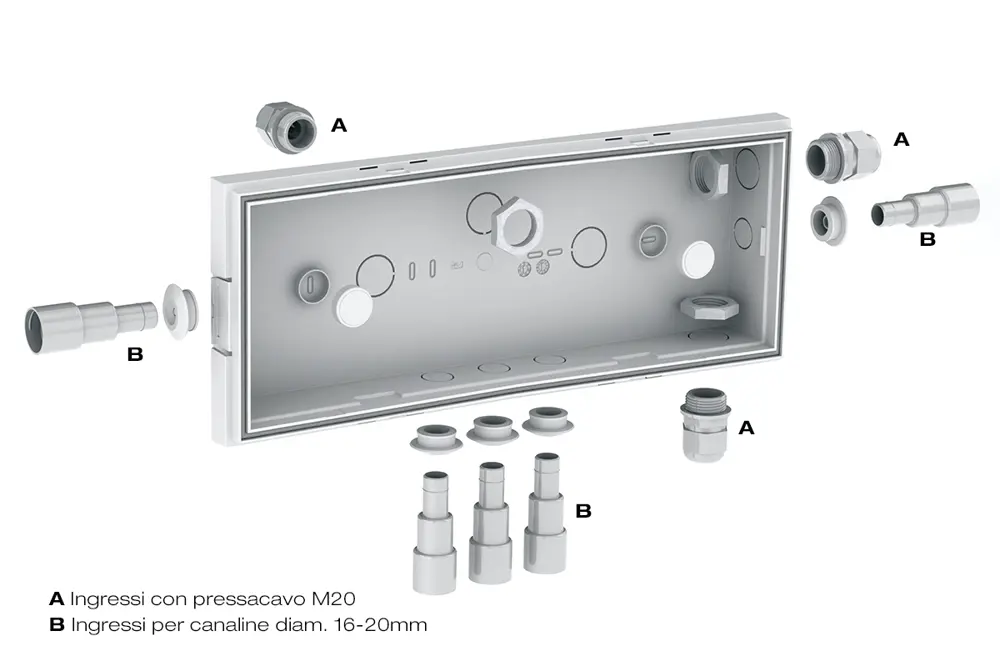 A

A

B

B

A

B

A Ingressi con pressacavo M20
B Ingressi per canaline diam. 16-20mm